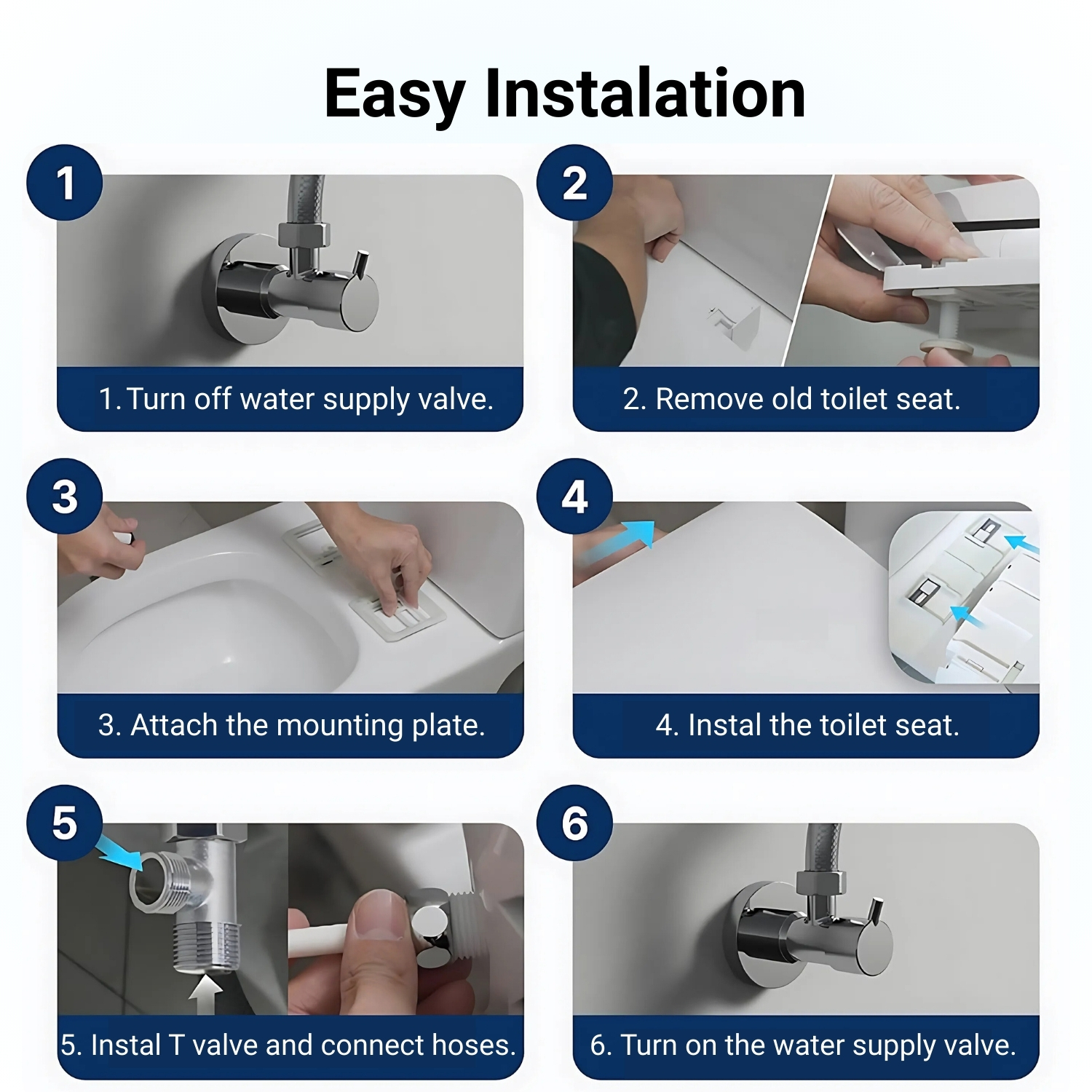 Easy Instalation

1

1. Turn off water supply valve.

2

2. Remove old toilet seat.

3

3. Attach the mounting plate.

4

4. Instal the toilet seat.

5

5. Instal T valve and connect hoses.

6

6. Turn on the water supply valve.